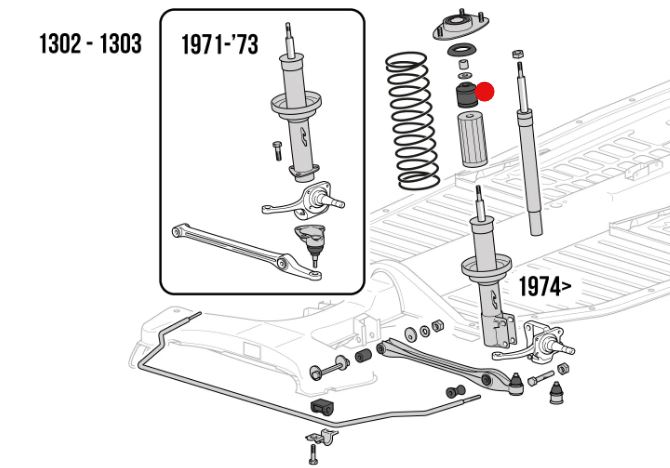 1302 - 1303

1971-'73

1974>