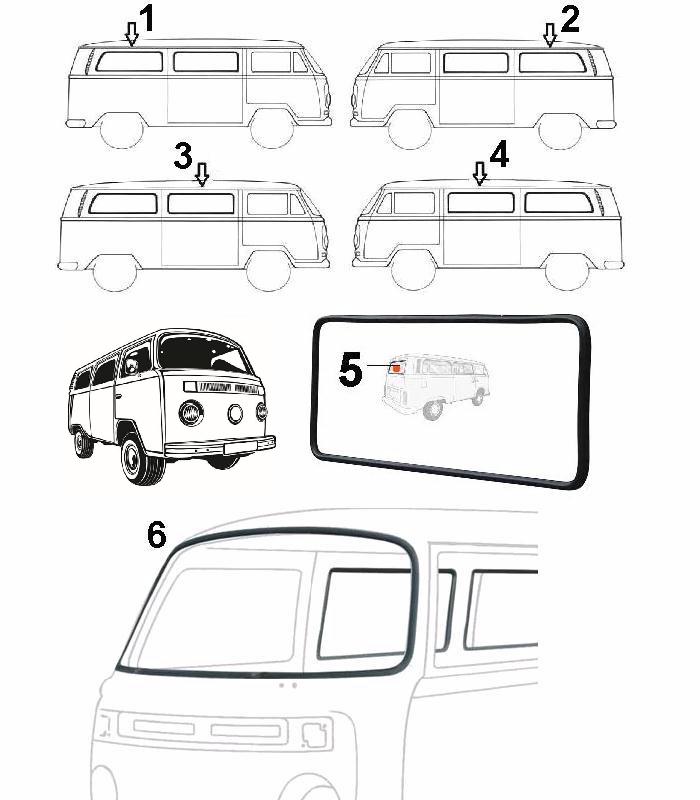 1
2
3
4
5
6